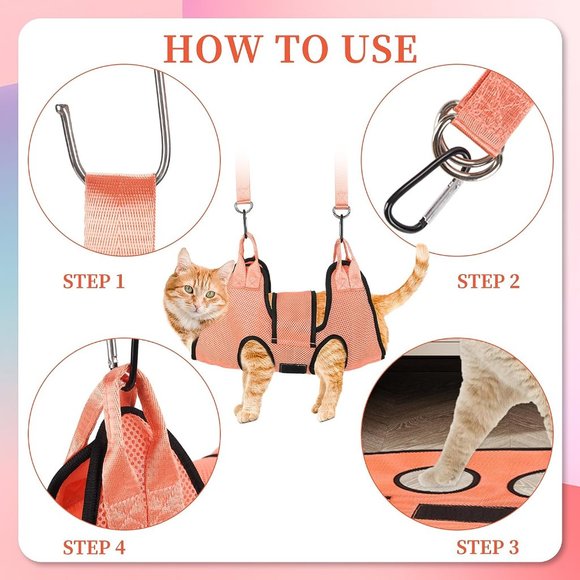 HOW TO USE

STEP 1

STEP 2

STEP 4

STEP 3